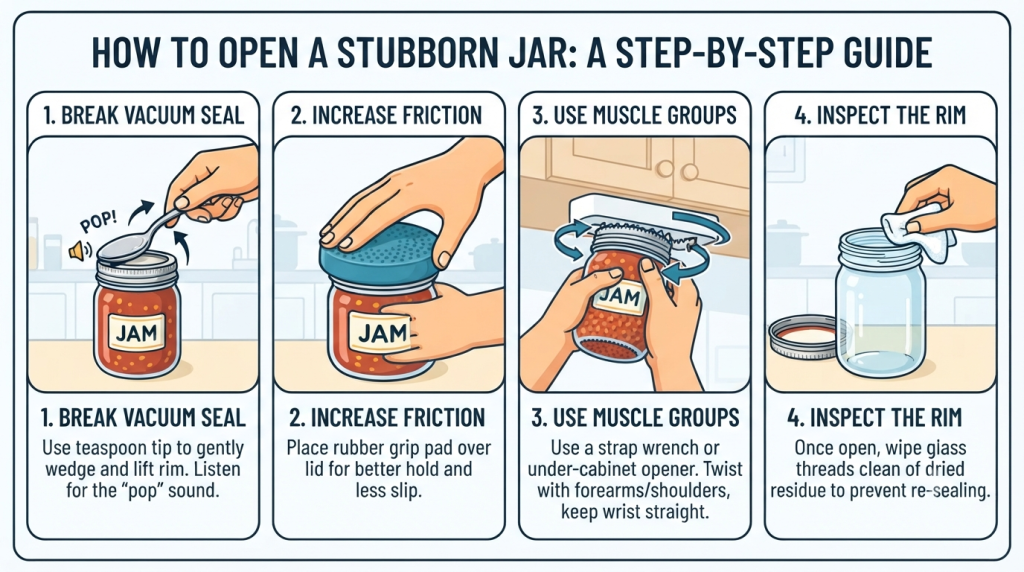 HOW TO OPEN A STUBBORN JAR: A STEP-BY-STEP GUIDE

1. BREAK VACUUM SEAL

POP!

JAM

1. BREAK VACUUM SEAL

Use teaspoon tip to gently wedge and lift rim. Listen for the "pop" sound.

2. INCREASE FRICTION

JAM

2. INCREASE FRICTION

Place rubber grip pad over lid for better hold and less slip.

3. USE MUSCLE GROUPS

JAM

3. USE MUSCLE GROUPS

Use a strap wrench or under-cabinet opener. Twist with forearms/shoulders, keep wrist straight.

4. INSPECT THE RIM

4. INSPECT THE RIM

Once open, wipe glass threads clean of dried residue to prevent re-sealing.